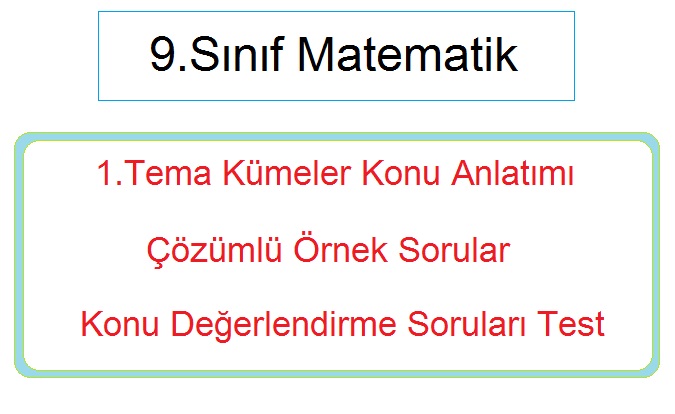 9.Sınıf Matematik

1.Tema Kümeler Konu Anlatımı

Çözümlü Örnek Sorular

Konu Değerlendirme Soruları Test